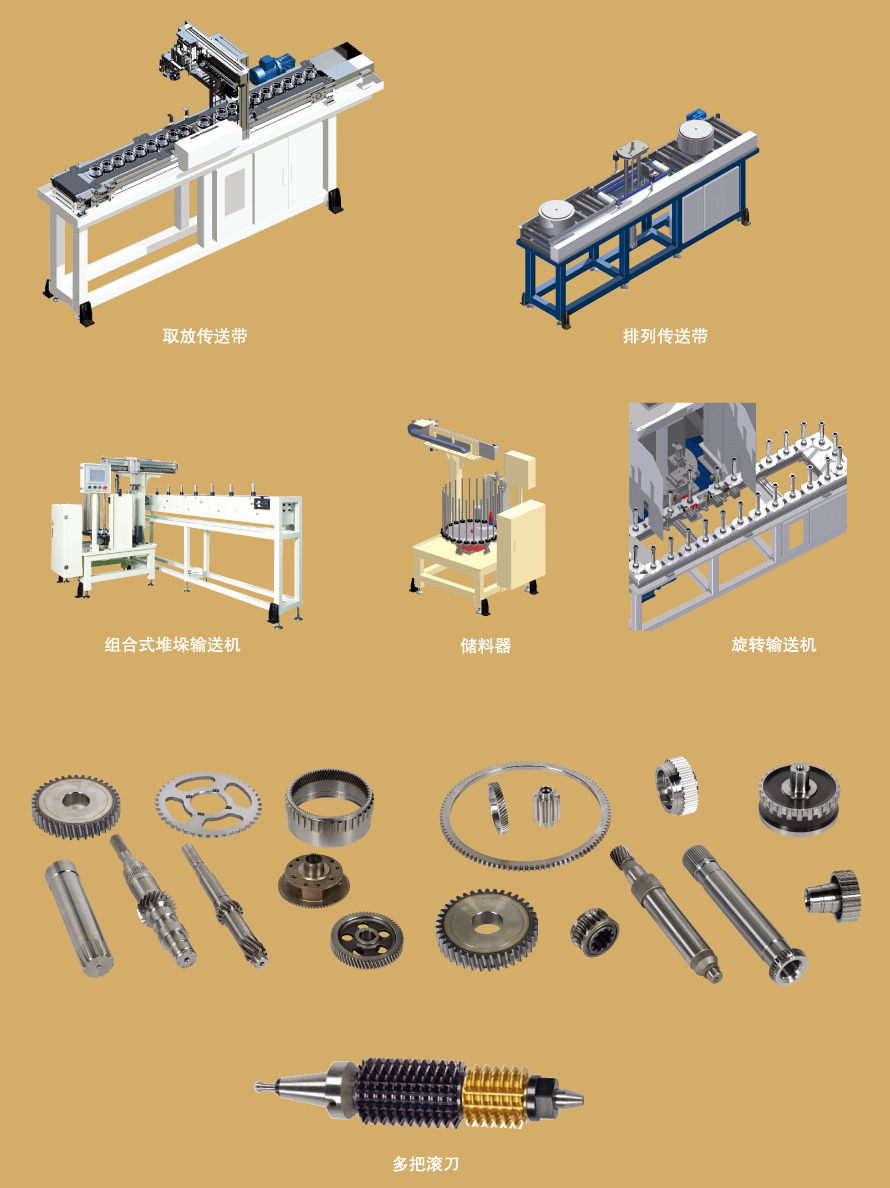 取放传送带

排列传送带

组合式堆垛输送机

储料器

旋转输送机

多把滚刀